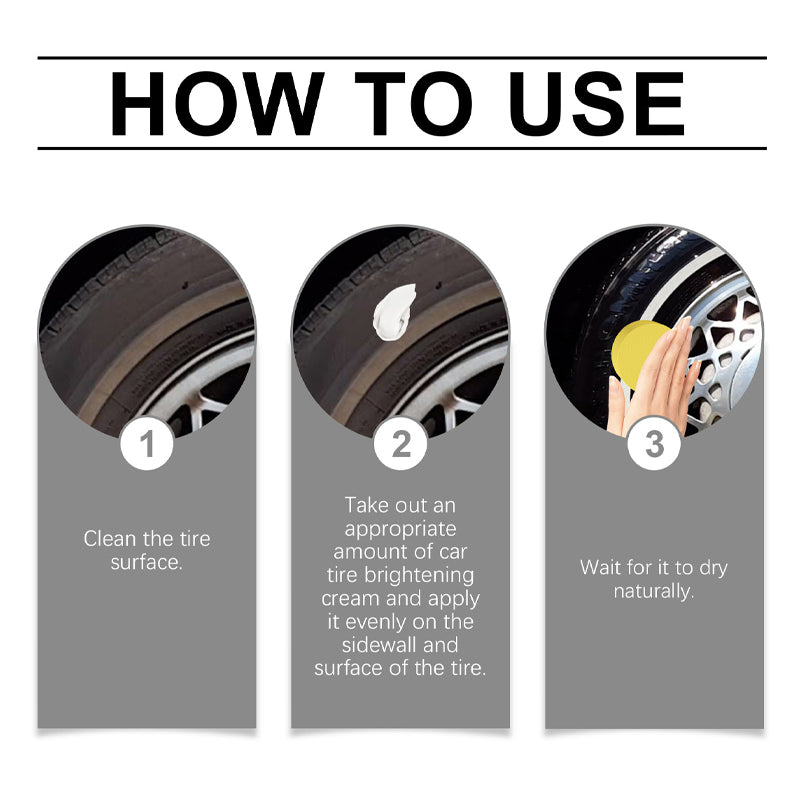 HOW TO USE

1

Clean the tire surface.

2

Take out an appropriate amount of car tire brightening cream and apply it evenly on the sidewall and surface of the tire.

3

Wait for it to dry naturally.