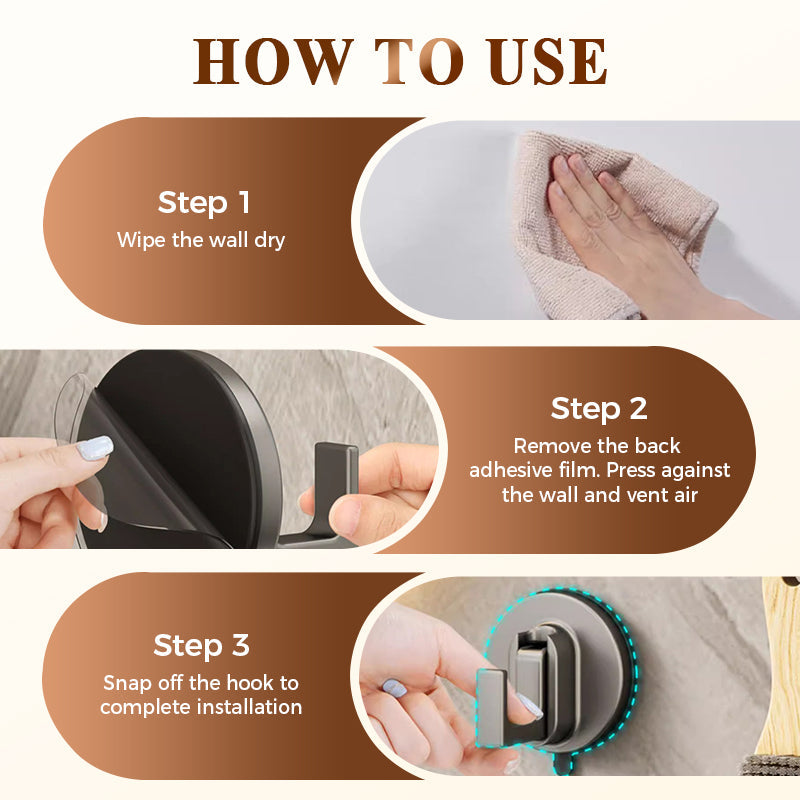 HOW TO USE

Step 1
Wipe the wall dry

Step 2
Remove the back adhesive film. Press against the wall and vent air

Step 3
Snap off the hook to complete installation