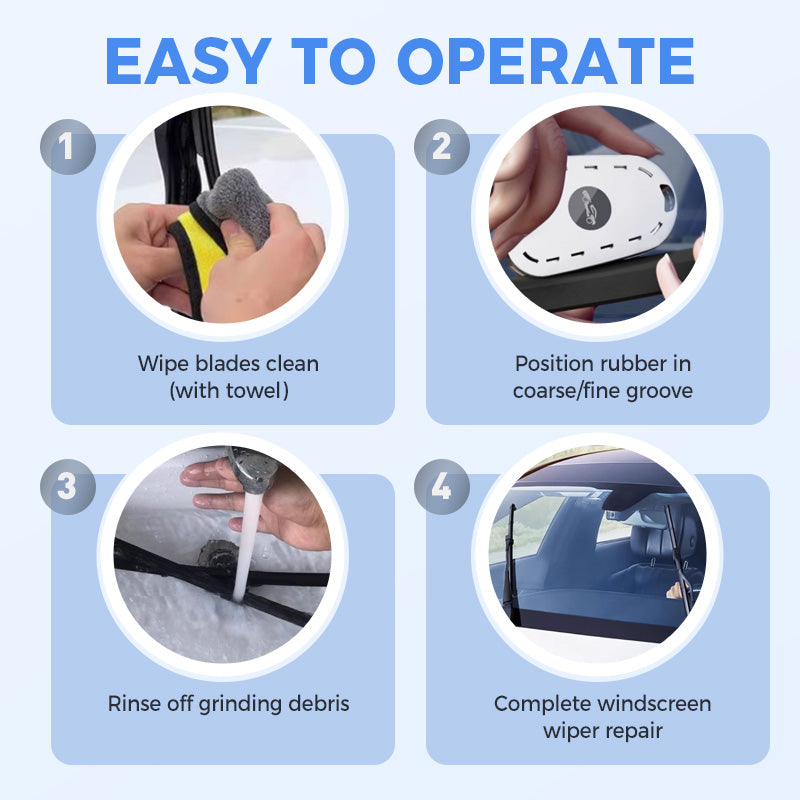 EASY TO OPERATE

1

Wipe blades clean (with towel)

2

Position rubber in coarse/fine groove

3

Rinse off grinding debris

4

Complete windscreen wiper repair