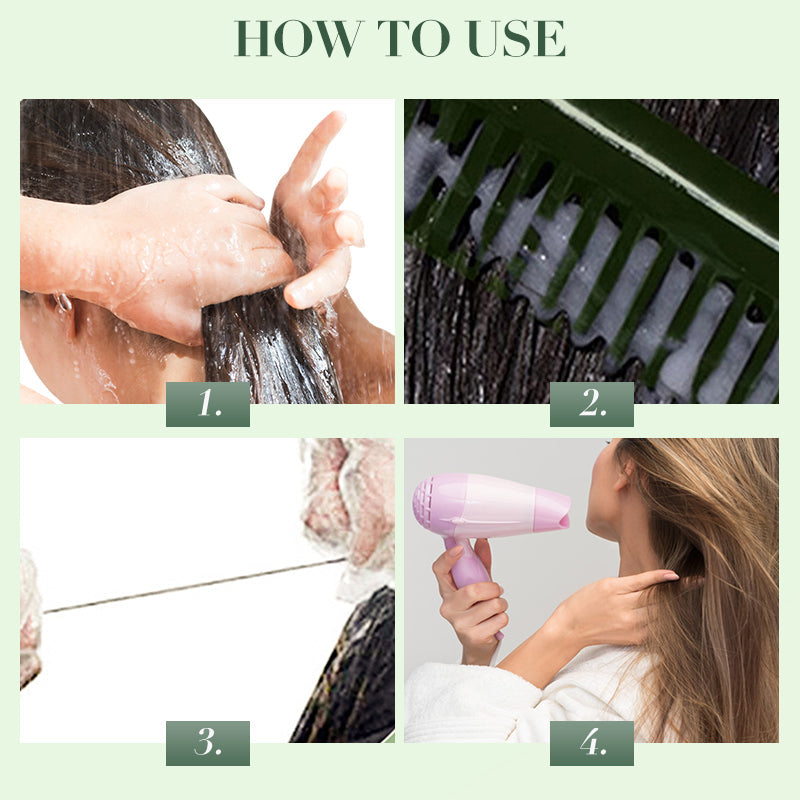 HOW TO USE

1.

2.

3.

4.