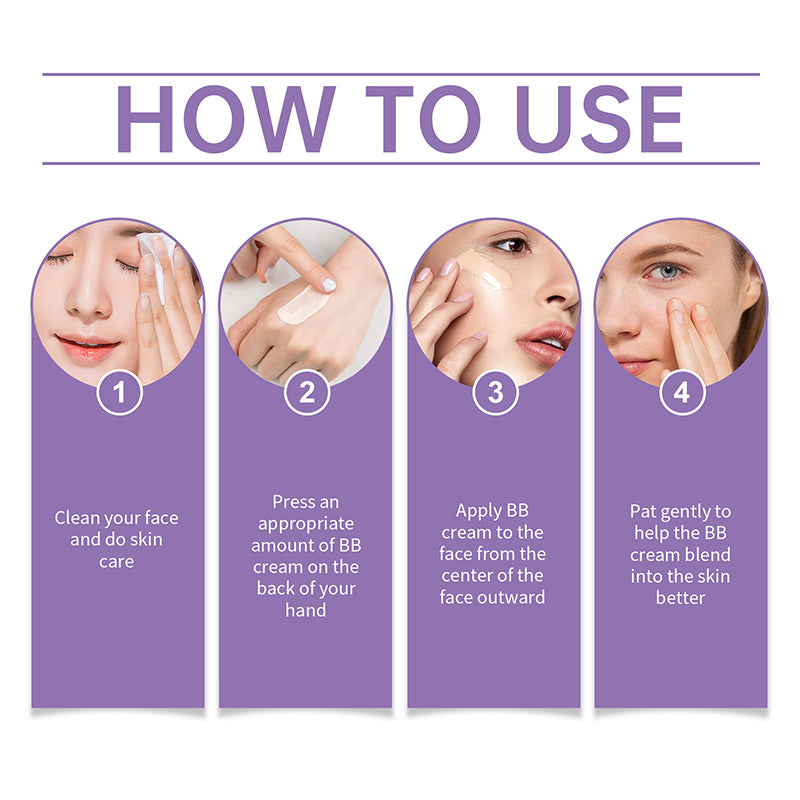 HOW TO USE

1

Clean your face and do skin care

2

Press an appropriate amount of BB cream on the back of your hand

3

Apply BB cream to the face from the center of the face outward

4

Pat gently to help the BB cream blend into the skin better