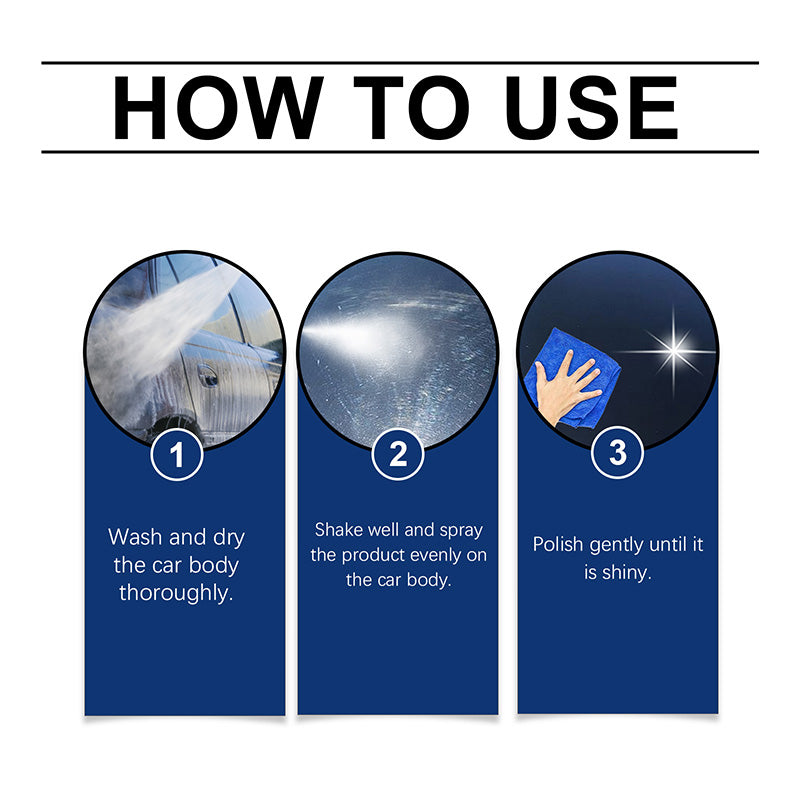 HOW TO USE

1

Wash and dry the car body thoroughly.

2

Shake well and spray the product evenly on the car body.

3

Polish gently until it is shiny.