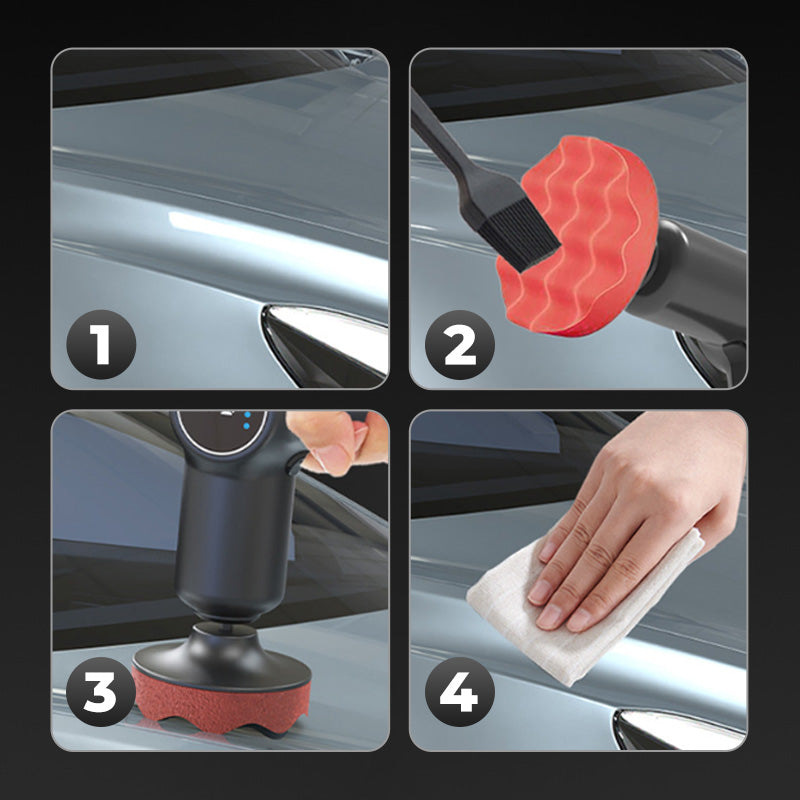 1

2

3

4