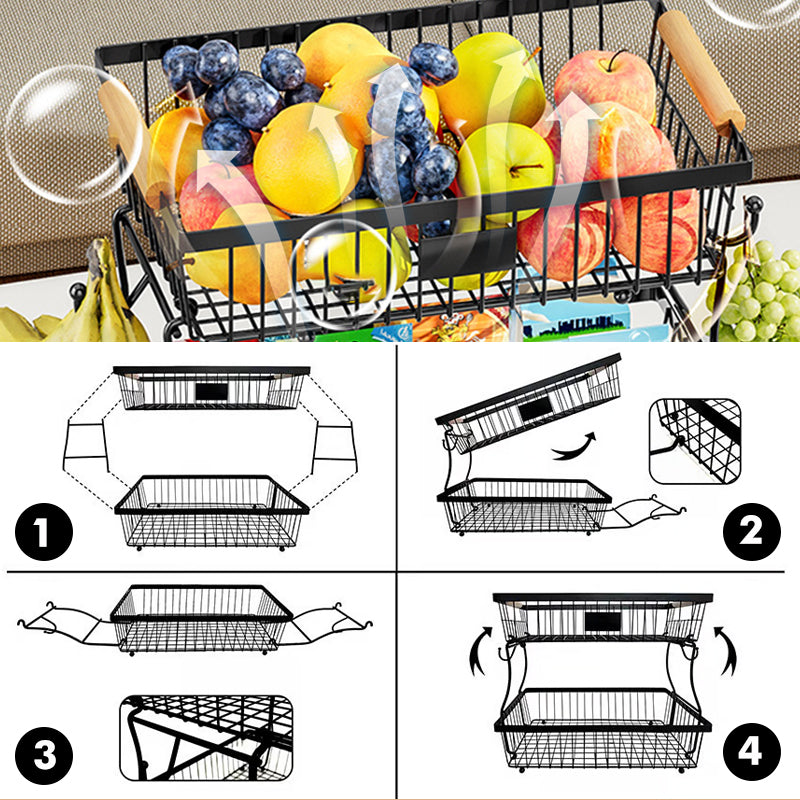 1

2

3

4