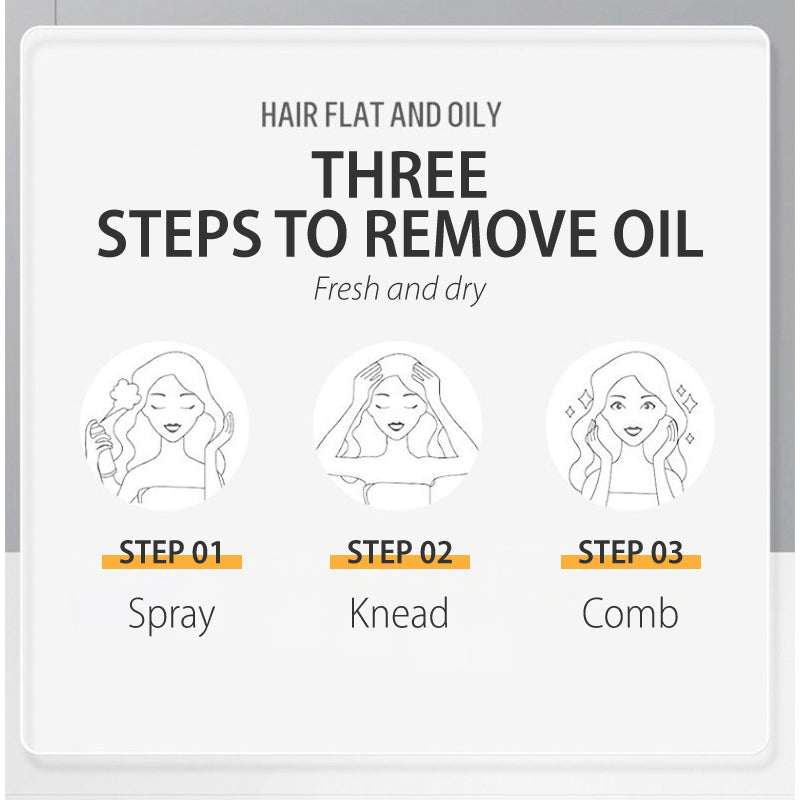 HAIR FLAT AND OILY

THREE
STEPS TO REMOVE OIL

Fresh and dry

STEP 01
Spray

STEP 02
Knead

STEP 03
Comb