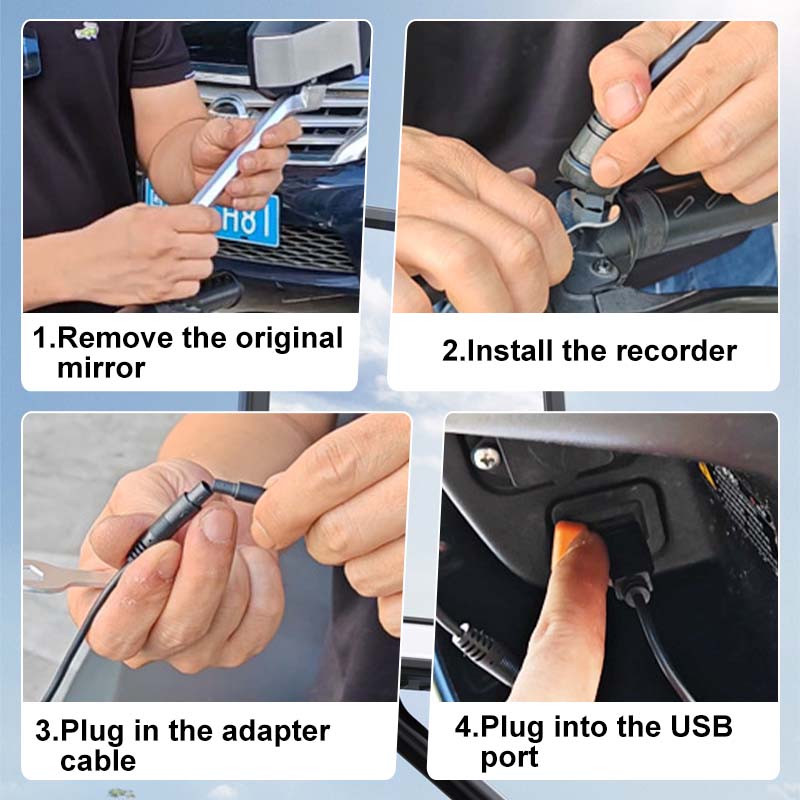 H8

1.Remove the original mirror

2.Install the recorder

3.Plug in the adapter cable

4.Plug into the USB port