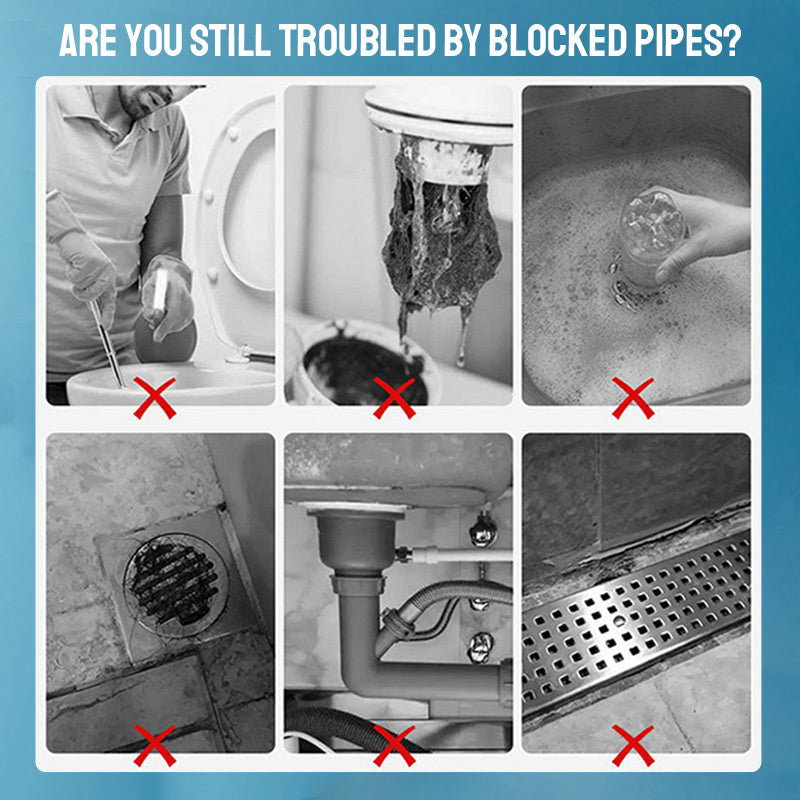 ARE YOU STILL TROUBLED BY BLOCKED PIPES?