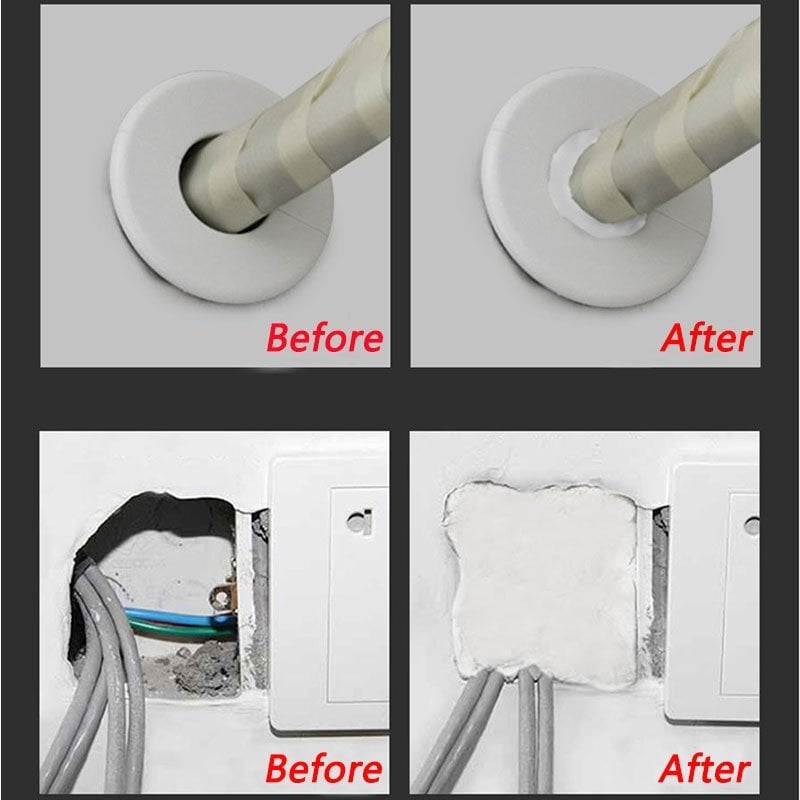 Before

After

Before

After